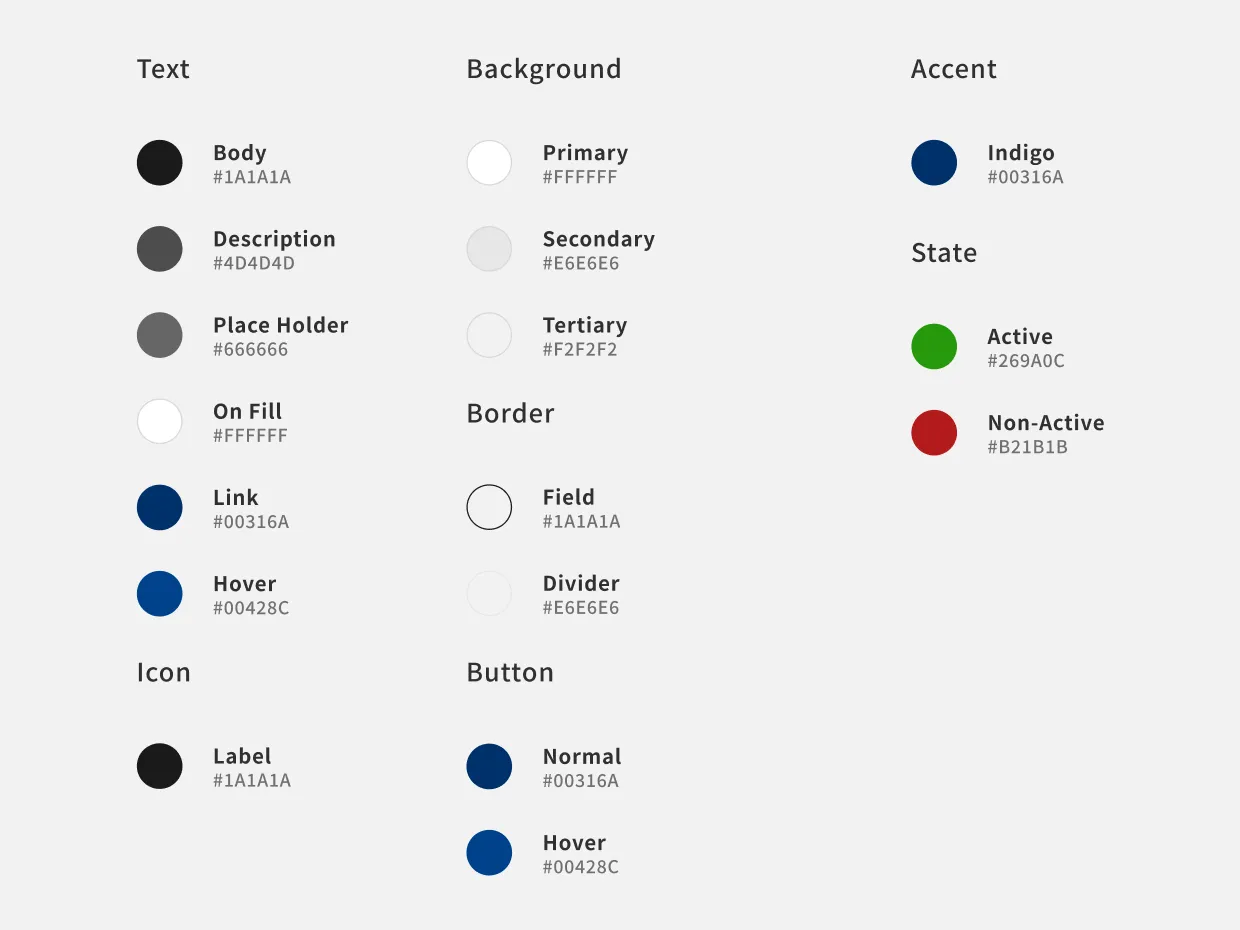 Text

Body
#1A1A1A

Description
#4D4D4D

Place Holder
#666666

On Fill
#FFFFFF

Link
#00316A

Hover
#00428C

Icon

Label
#1A1A1A

Background

Primary
#FFFFFF

Secondary
#E6E6E6

Tertiary
#F2F2F2

Border

Field
#1A1A1A

Divider
#E6E6E6

Button

Normal
#00316A

Hover
#00428C

Accent

Indigo
#00316A

State

Active
#269A0C

Non-Active
#B21B1B